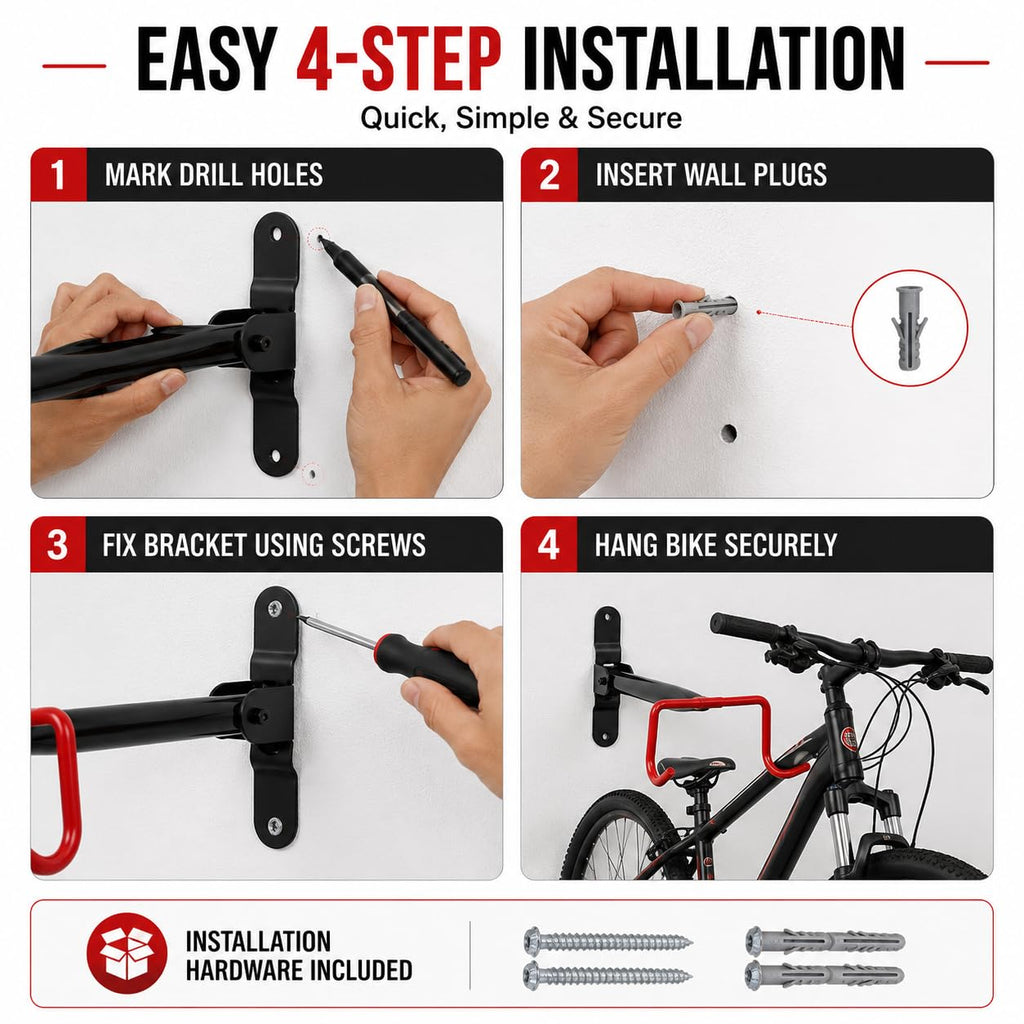 EASY 4-STEP INSTALLATION

Quick, Simple & Secure

1 MARK DRILL HOLES

2 INSERT WALL PLUGS

3 FIX BRACKET USING SCREWS

4 HANG BIKE SECURELY

INSTALLATION
HARDWARE INCLUDED